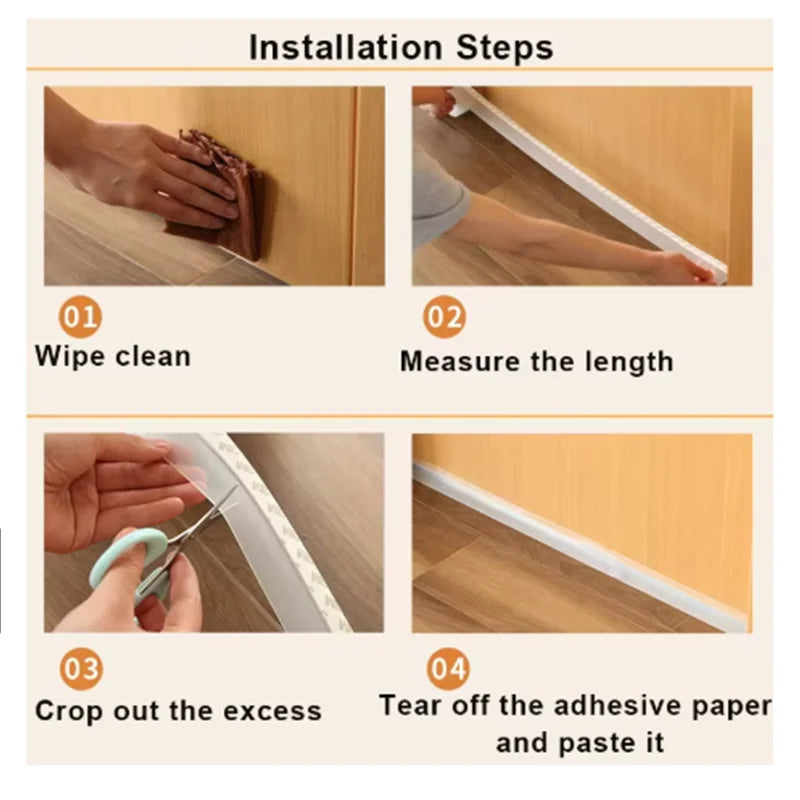 Installation Steps

01
Wipe clean

02
Measure the length

03
Crop out the excess

04
Tear off the adhesive paper and paste it